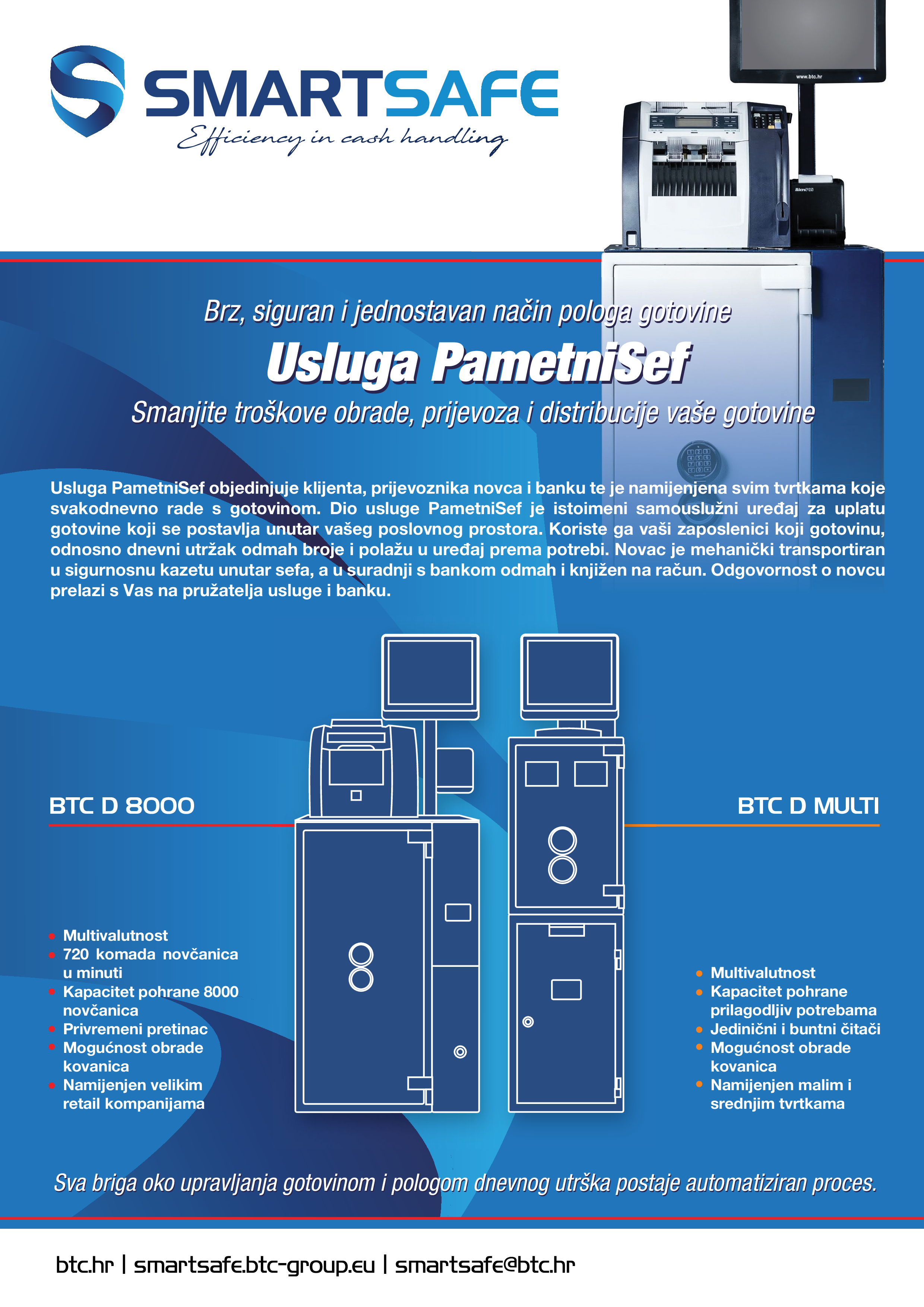 SMARTSAFE
Efficiency in cash handling

www.btc.hr

Brz, siguran i jednostavan način pologa gotovine
Usluga PametniSef
Smanjite troškove obrade, prijevoza i distribucije vaše gotovine

Usluga PametniSef objedinjuje klijenta, prijevoznika novca i banku te je namijenjena svim tvrtkama koje svakodnevno rade s gotovinom. Dio usluge PametniSef je istoimeni samouslužni uređaj za uplatu gotovine koji se postavlja unutar vašeg poslovnog prostora. Koriste ga vaši zaposlenici koji gotovinu, odnosno dnevni utržak odmah broje i polažu u uređaj prema potrebi. Novac je mehanički transportiran u sigurnosnu kazetu unutar sefa, a u suradnji s bankom odmah i knjižen na račun. Odgovornost o novcu prelazi s Vas na pružatelja usluge i banku.

BTC D 8000

- Multivalutnost
- 720 komada novčanica u minuti
- Kapacitet pohrane 8000 novčanica
- Privremeni pretinac
- Mogućnost obrade kovanica
- Namijenjen velikim retail kompanijama

BTC D MULTI

- Multivalutnost
- Kapacitet pohrane prilagodljiv potrebama
- Jedinični i buntni čitači
- Mogućnost obrade kovanica
- Namijenjen malim i srednjim tvrtkama

Sva briga oko upravljanja gotovinom i pologom dnevnog utrška postaje automatiziran proces.

btc.hr | smartsafe.btc-group.eu | smartsafe@btc.hr